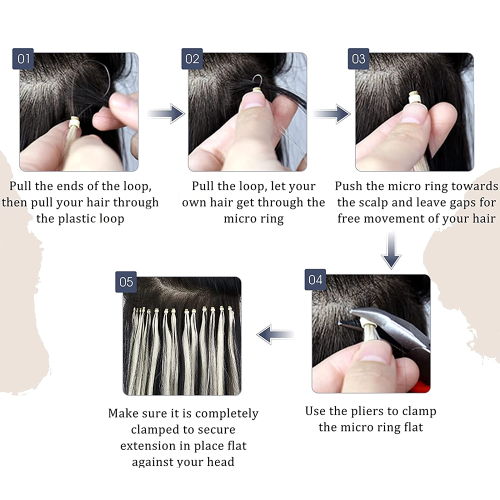 01

Pull the ends of the loop, then pull your hair through the plastic loop

02

Pull the loop, let your own hair get through the micro ring

03

Push the micro ring towards the scalp and leave gaps for free movement of your hair

04

Use the pliers to clamp the micro ring flat

05

Make sure it is completely clamped to secure extension in place flat against your head